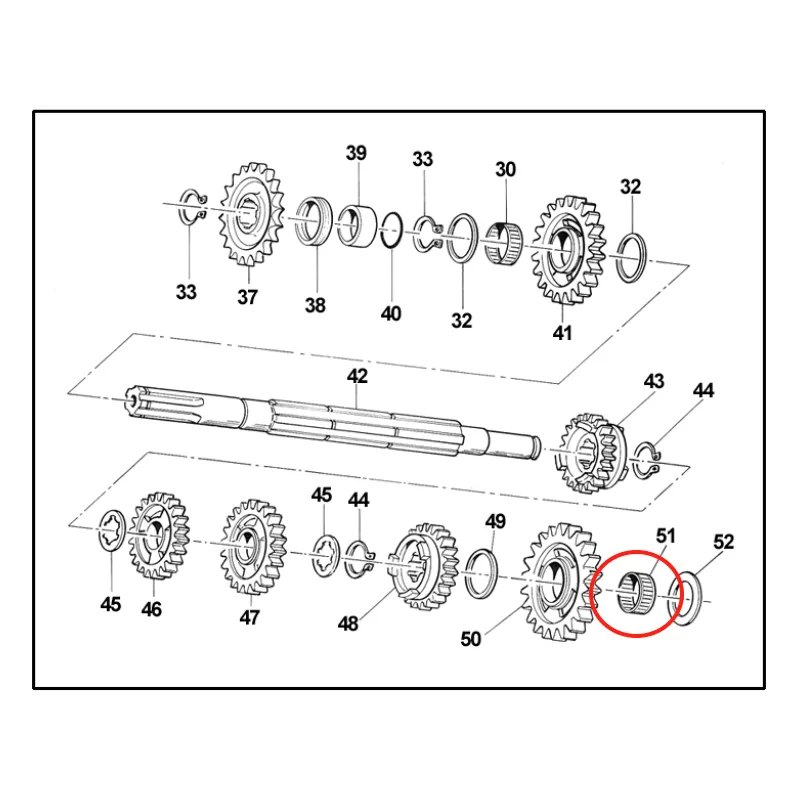 39
33
30
32
33
37
38
40
32
41
42
43
44
45
44
49
51
52
45
46
47
48
50