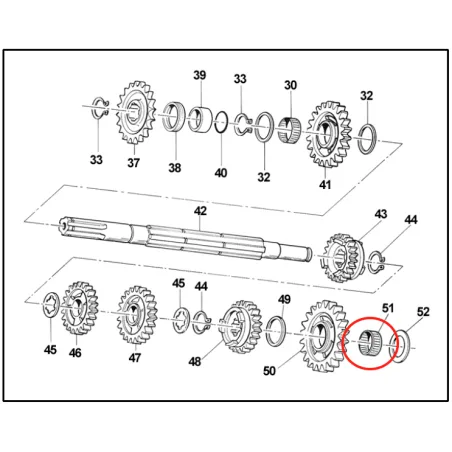 39
33
30
32
33
37
38
40
32
41
42
43
44
45
44
49
51
52
45
46
47
48
50