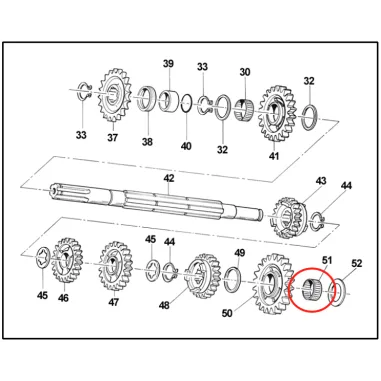 39
33
30
32
33
37
38
40
32
41
42
43
44
45
44
49
51
52
45
46
47
48
50