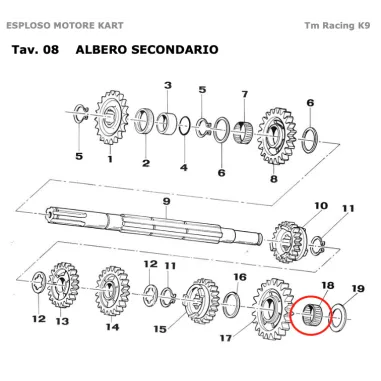 ESPLOSO MOTORE KART

Tm Racing K9

Tav. 08 ALBERO SECONDARIO

3
5
7
6
5
1
2
4
6
8
9
10
11
12
11
16
18
19
12
13
14
15
17