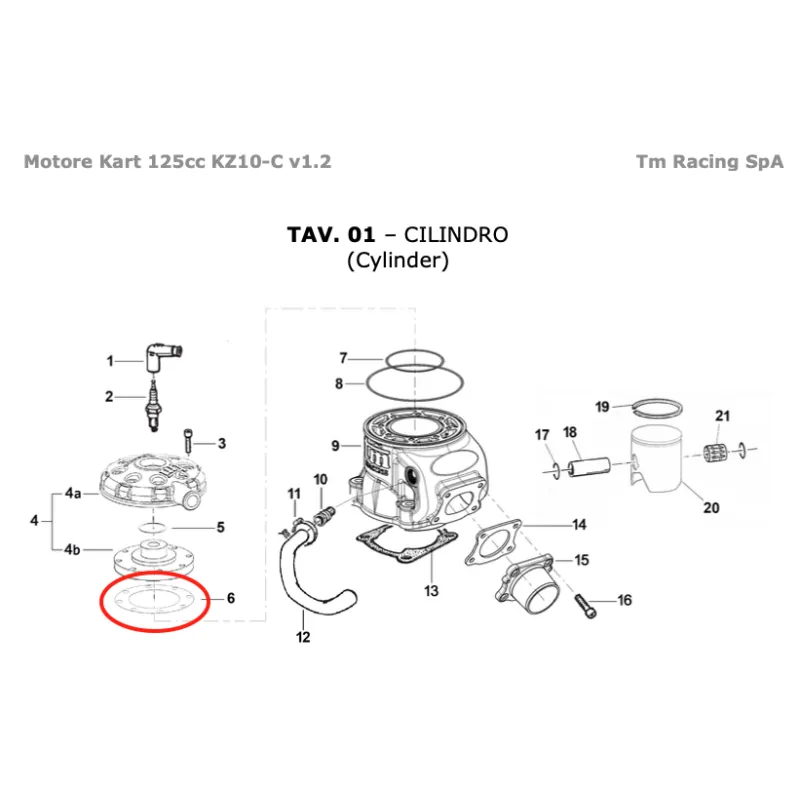 Motore Kart 125cc KZ10-C v1.2

Tm Racing SpA

TAV. 01 – CILINDRO
(Cylinder)

1
2
3
4
4a
4b
5
6
7
8
9
10
11
12
13
14
15
16
17
18
19
20
21