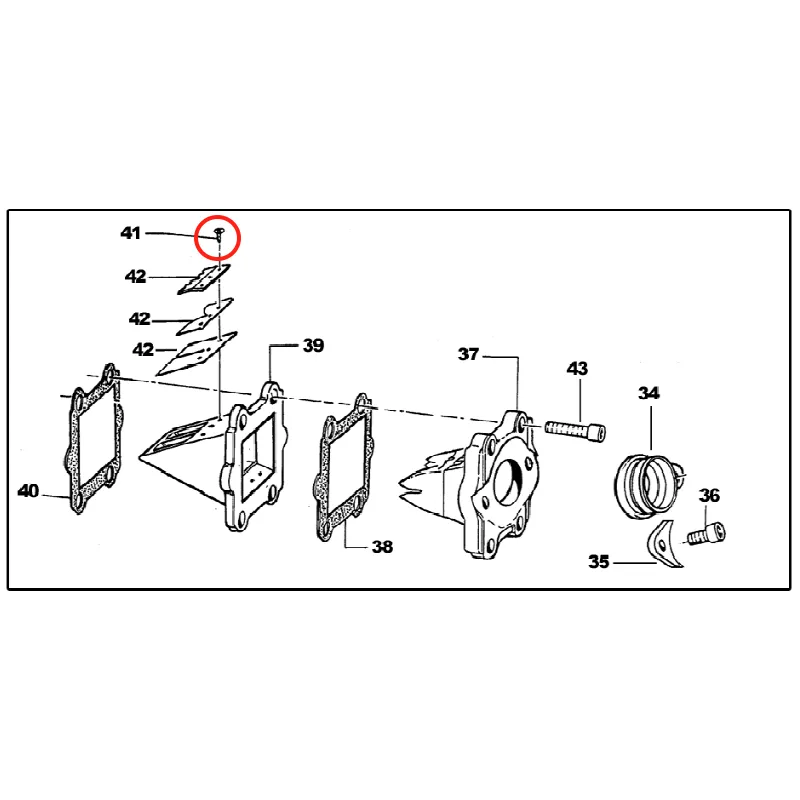 41
42
42
42
39
37
43
34
40
38
36
35