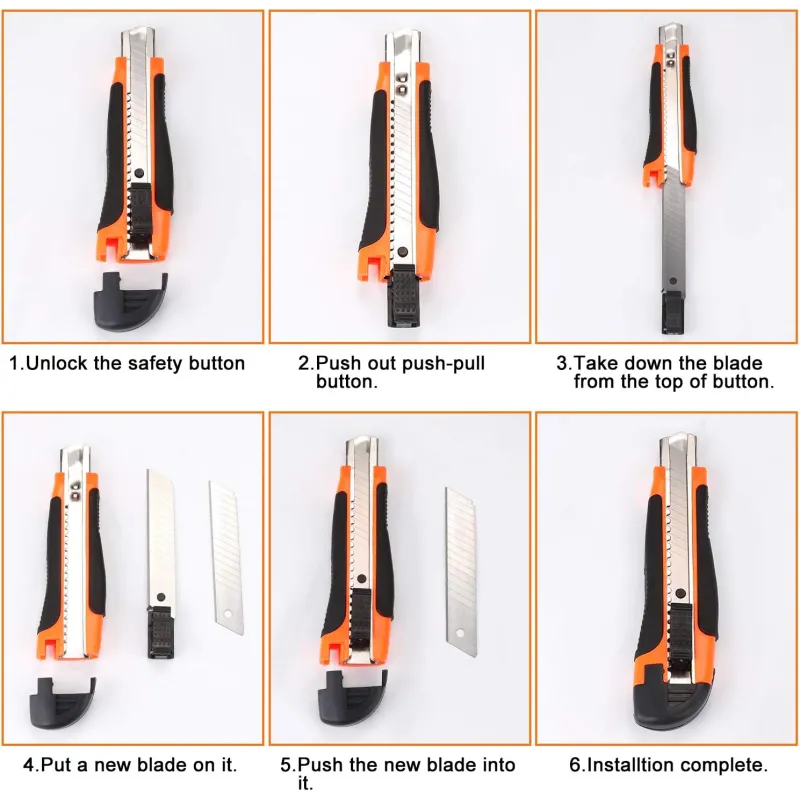 1.Unlock the safety button

2.Push out push-pull button.

3.Take down the blade from the top of button.

4.Put a new blade on it.

5.Push the new blade into it.

6.Installtion complete.