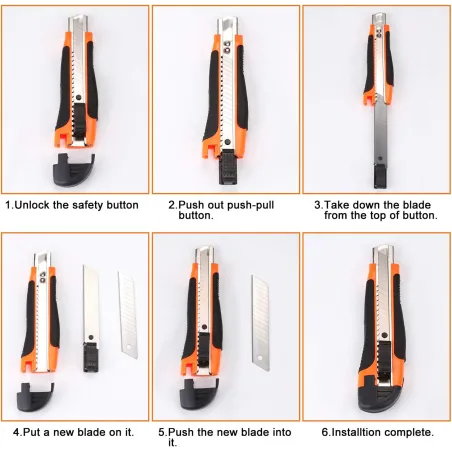 1.Unlock the safety button

2.Push out push-pull button.

3.Take down the blade from the top of button.

4.Put a new blade on it.

5.Push the new blade into it.

6.Installtion complete.