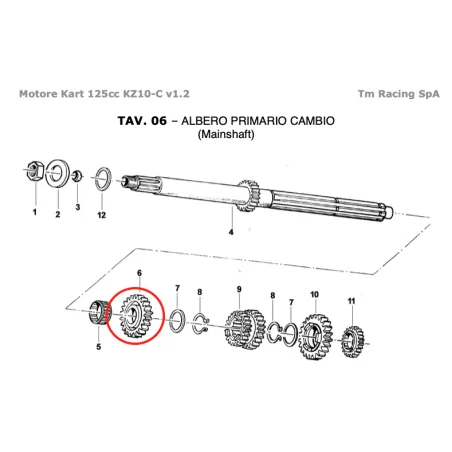 Motore Kart 125cc KZ10-C v1.2

Tm Racing SpA

TAV. 06 – ALBERO PRIMARIO CAMBIO
(Mainshaft)

1
2
3
12
4
6
7
8
9
8
7
10
11
5