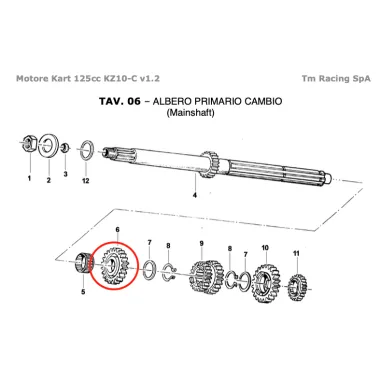 Motore Kart 125cc KZ10-C v1.2

Tm Racing SpA

TAV. 06 – ALBERO PRIMARIO CAMBIO
(Mainshaft)

1
2
3
12
4

6
7
8
9
8
7
10
11
5