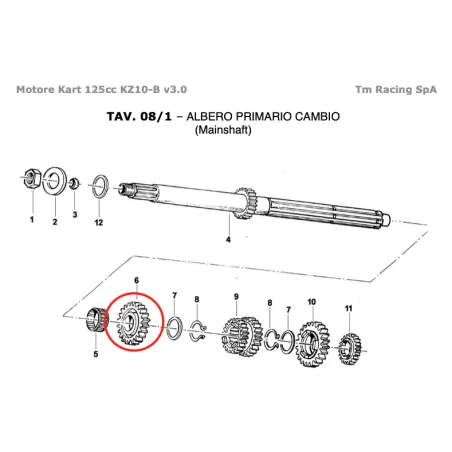 Motore Kart 125cc KZ10-B v3.0

Tm Racing SpA

TAV. 08/1 – ALBERO PRIMARIO CAMBIO
(Mainshaft)

1
2
3
12
4
6
7
8
9
8
7
10
11
5