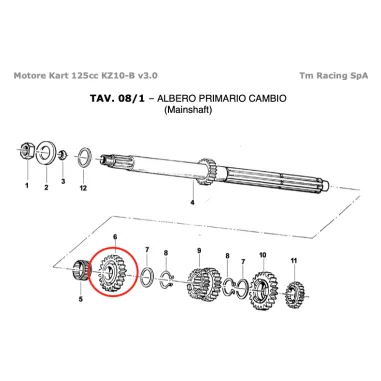 Motore Kart 125cc KZ10-B v3.0

Tm Racing SpA

TAV. 08/1 – ALBERO PRIMARIO CAMBIO
(Mainshaft)

1
2
3
12
4
6
7
8
9
8
7
10
11
5