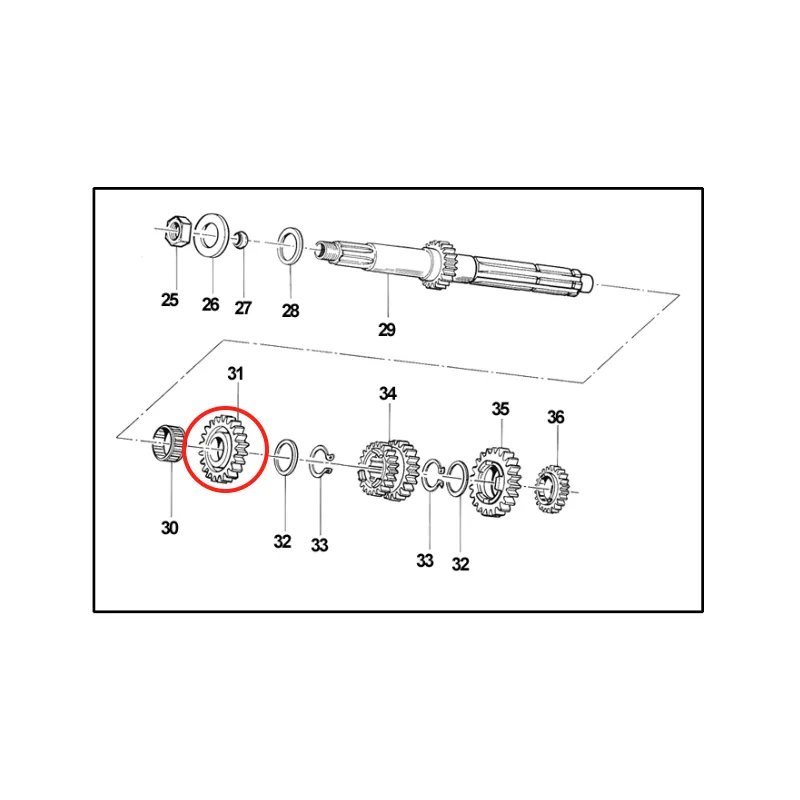 25
26
27
28
29
31
34
35
36
30
32
33
33
32