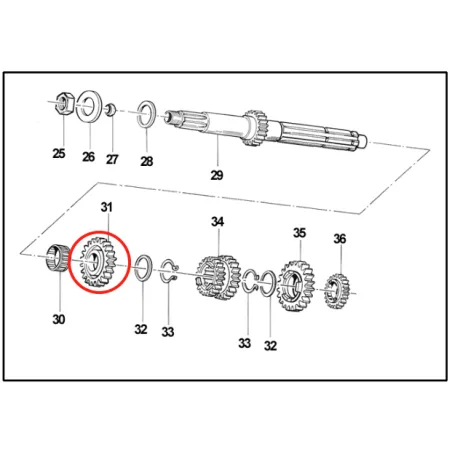 25 26 27 28 29

31 34 35 36

30 32 33 33 32