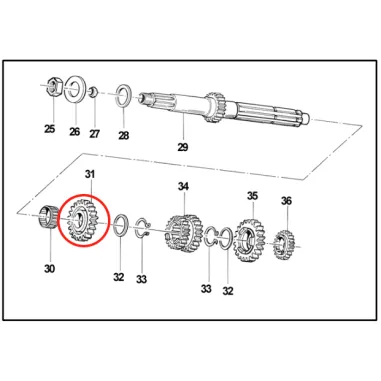 25
26
27
28
29
31
34
35
36
30
32
33
33
32