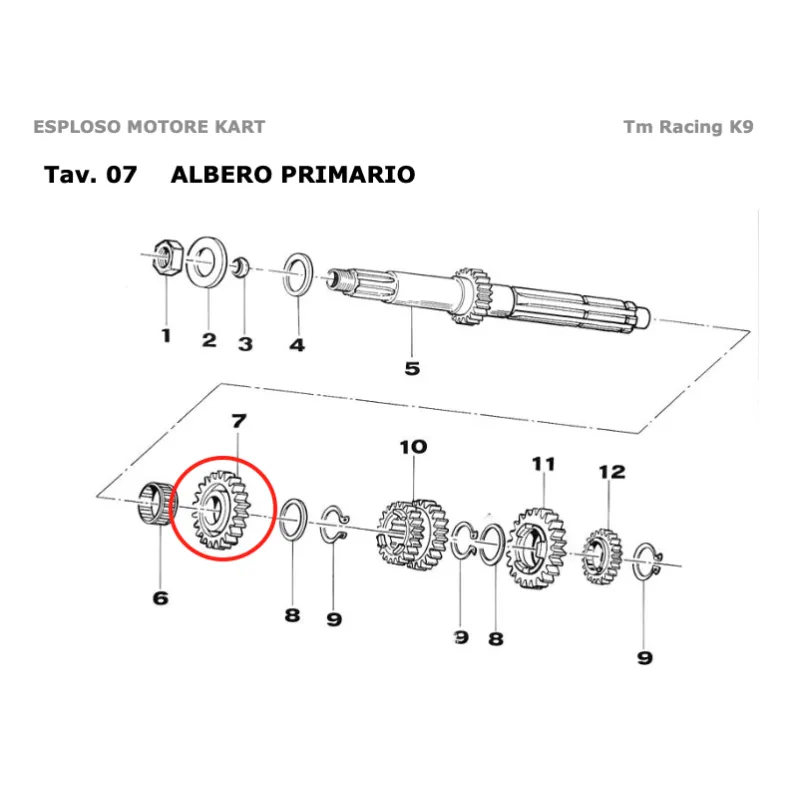 ESPLOSO MOTORE KART

Tm Racing K9

Tav. 07 ALBERO PRIMARIO

1
2
3
4
5
7
10
11
12
6
8
9
9
8
9