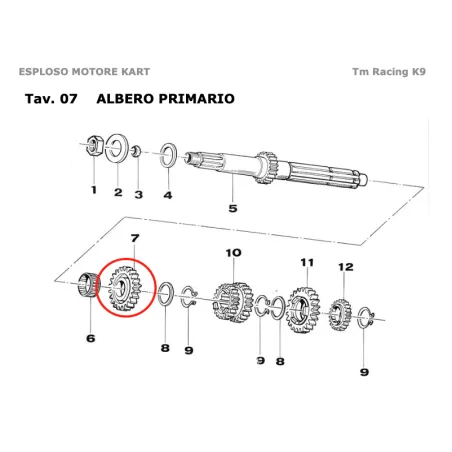 ESPLOSO MOTORE KART

Tm Racing K9

Tav. 07 ALBERO PRIMARIO

1 2 3 4 5

7 10 11 12

6 8 9 9 8 9