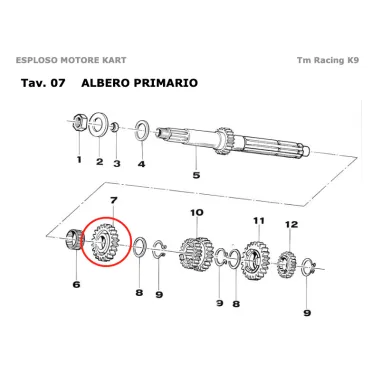 ESPLOSO MOTORE KART

Tm Racing K9

Tav. 07 ALBERO PRIMARIO

1 2 3 4 5

7 10 11 12

6 8 9 9 8 9