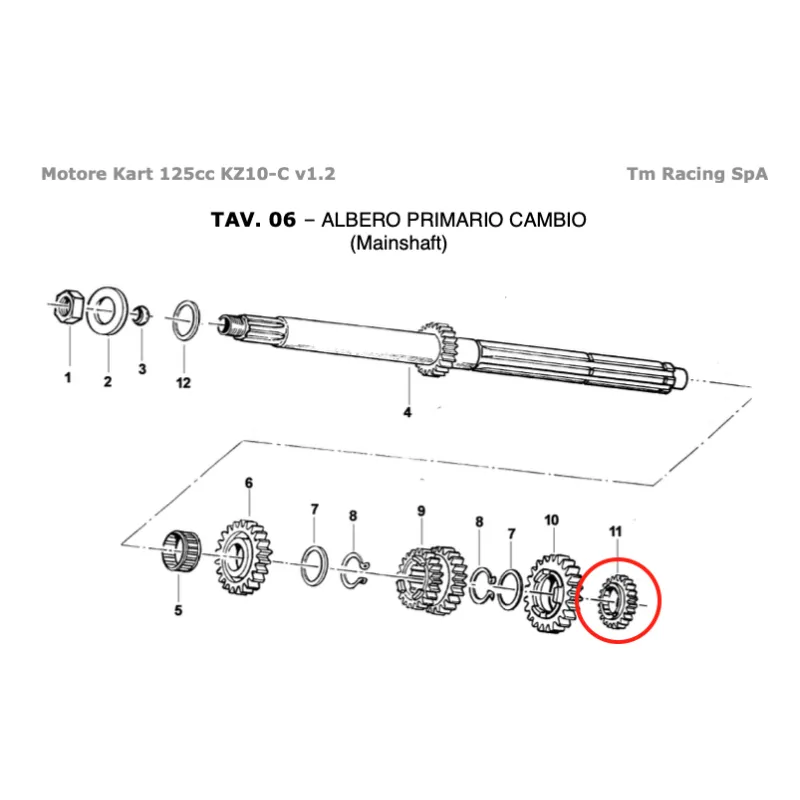 Motore Kart 125cc KZ10-C v1.2

Tm Racing SpA

TAV. 06 – ALBERO PRIMARIO CAMBIO
(Mainshaft)

1
2
3
12
4
6
7
8
9
8
7
10
11
5