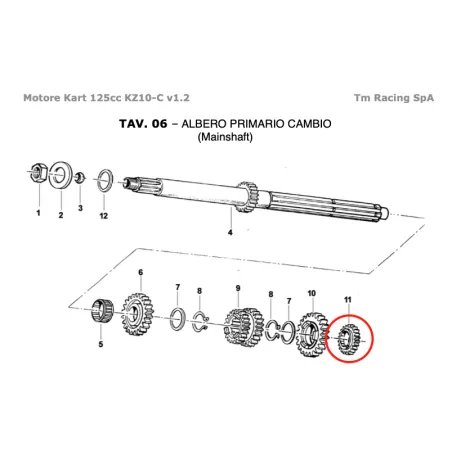 Motore Kart 125cc KZ10-C v1.2

Tm Racing SpA

TAV. 06 – ALBERO PRIMARIO CAMBIO
(Mainshaft)

1
2
3
12
4
6
7
8
9
8
7
10
11
5