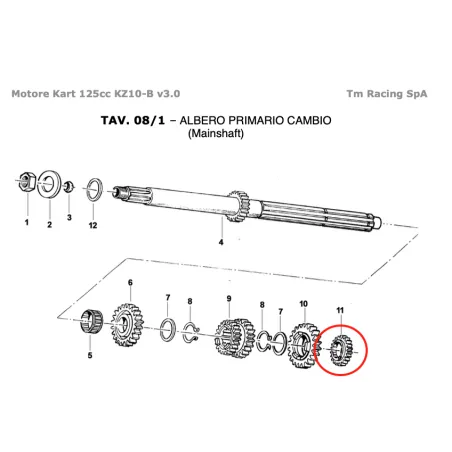 Motore Kart 125cc KZ10-B v3.0

Tm Racing SpA

TAV. 08/1 – ALBERO PRIMARIO CAMBIO
(Mainshaft)

1
2
3
12
4
6
7
8
9
8
7
10
11
5