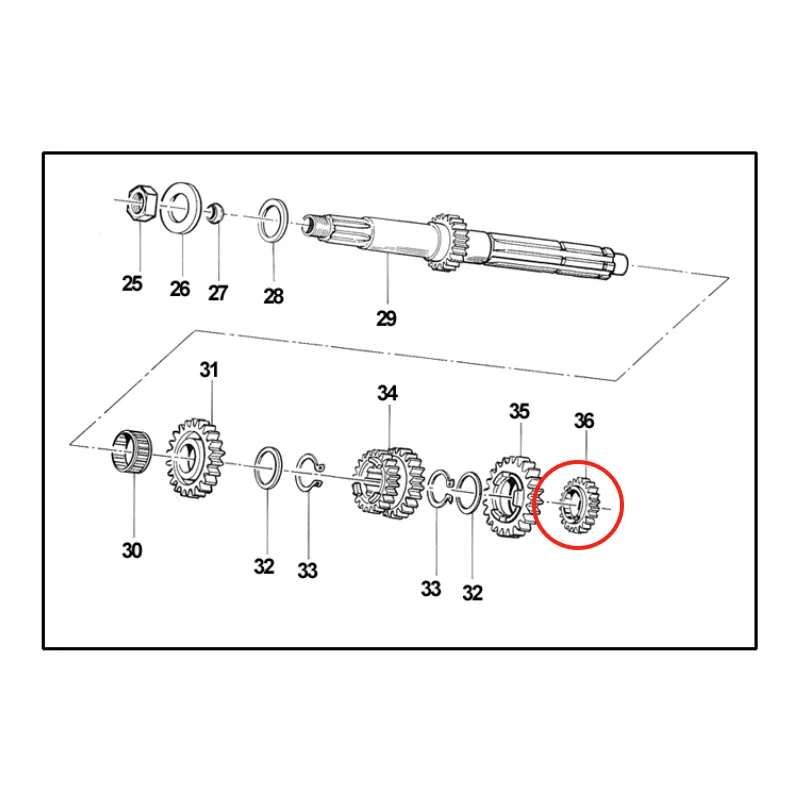 25
26
27
28
29
31
34
35
36
30
32
33
33
32