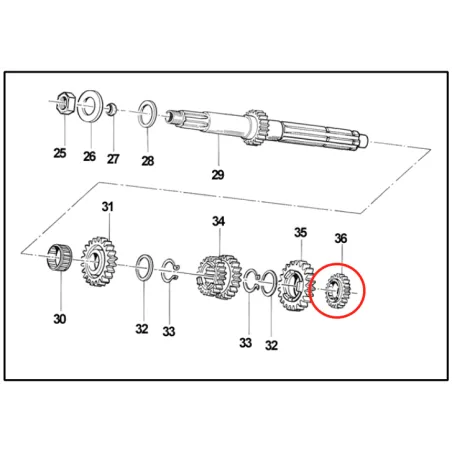 25
26
27
28
29
31
34
35
36
30
32
33
33
32