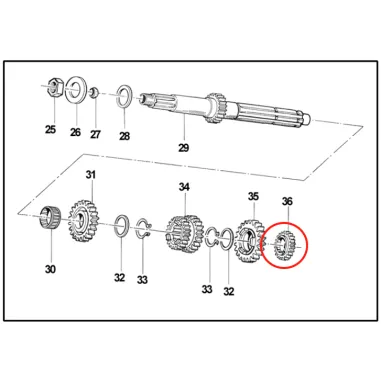 25
26
27
28
29
31
34
35
36
30
32
33
33
32