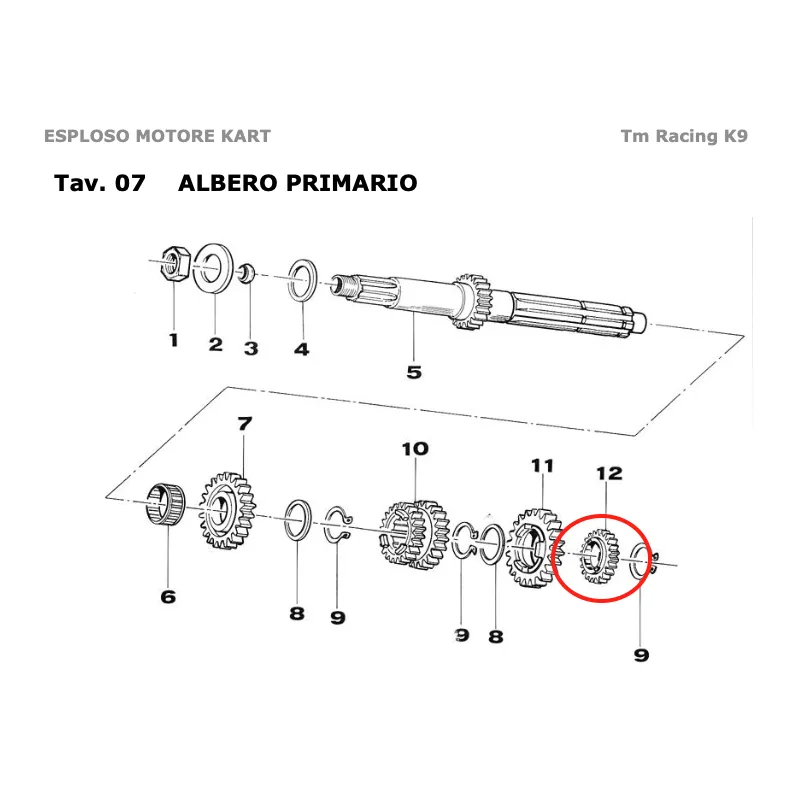 ESPLOSO MOTORE KART

Tm Racing K9

Tav. 07 ALBERO PRIMARIO

1
2
3
4
5
7
10
11
12
6
8
9
9
8
9