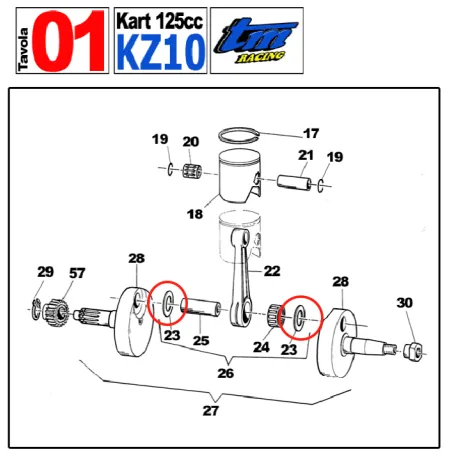 Tavola 01

Kart 125cc KZ10

tm RACING

17
19
20
21
19
18
22
28
29
57
28
30
23
25
24
23
26
27