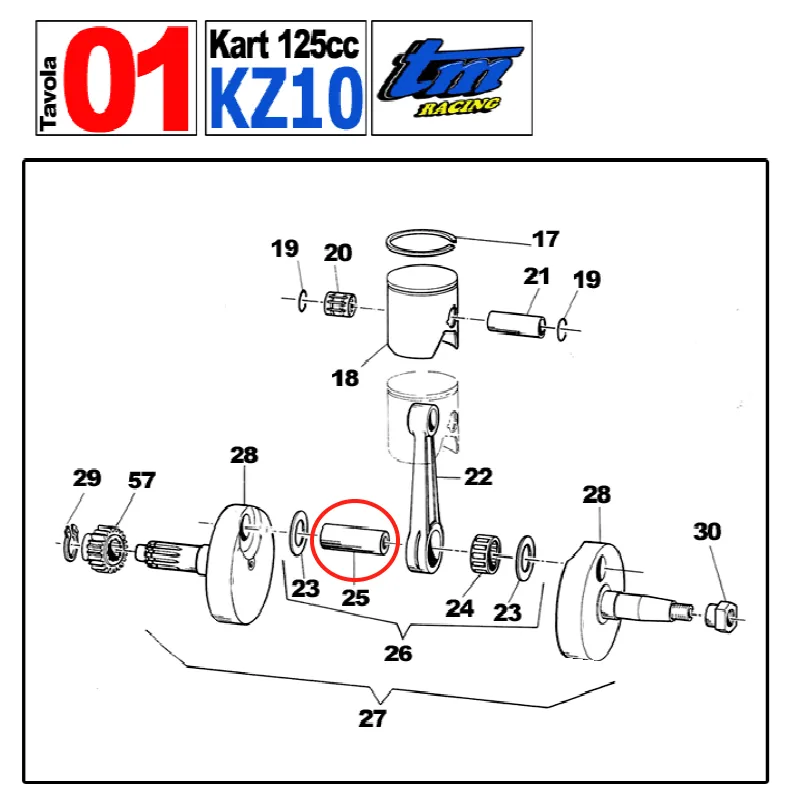 Tavola 01

Kart 125cc
KZ10

tm
RACING

17
19
20
21
19
18
22
28
29
57
28
30
23
25
24
23
26
27