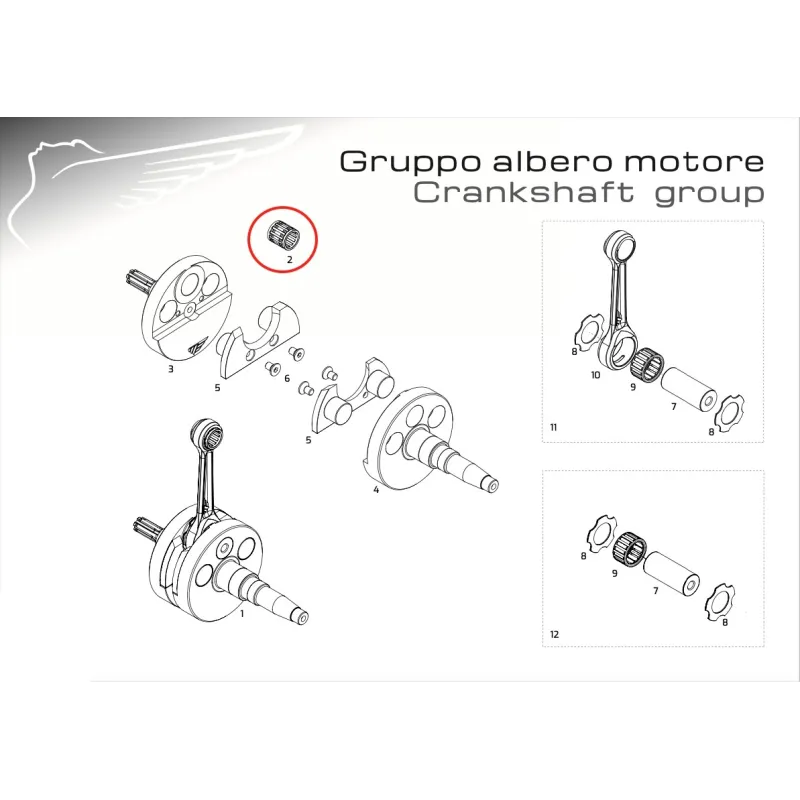 Gruppo albero motore
Crankshaft group

2
3
5
6
5
4
1

8
10
9
7
8
11

8
9
7
8
12