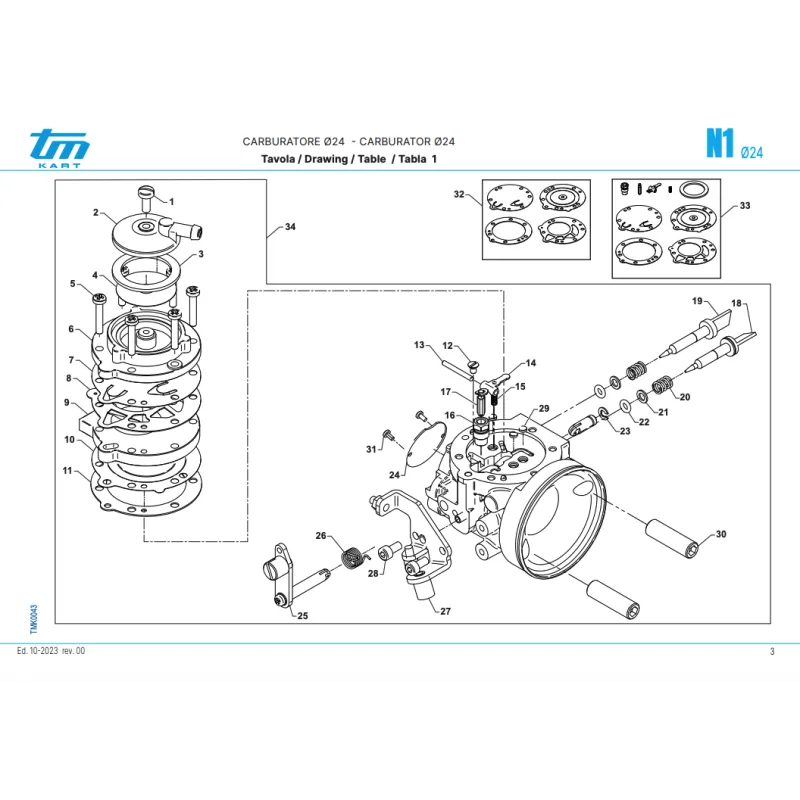 tm
KART

CARBURATORE Ø24 - CARBURATOR Ø24
Tavola / Drawing / Table / Tabla 1

N1 Ø24

1
2
3
4
5
6
7
8
9
10
11
34
32
33
19
18
13
12
14
17
15
16
29
20
21
22
23
31
24
26
28
25
27
30

TMK0043

Ed. 10-2023 rev. 00

3